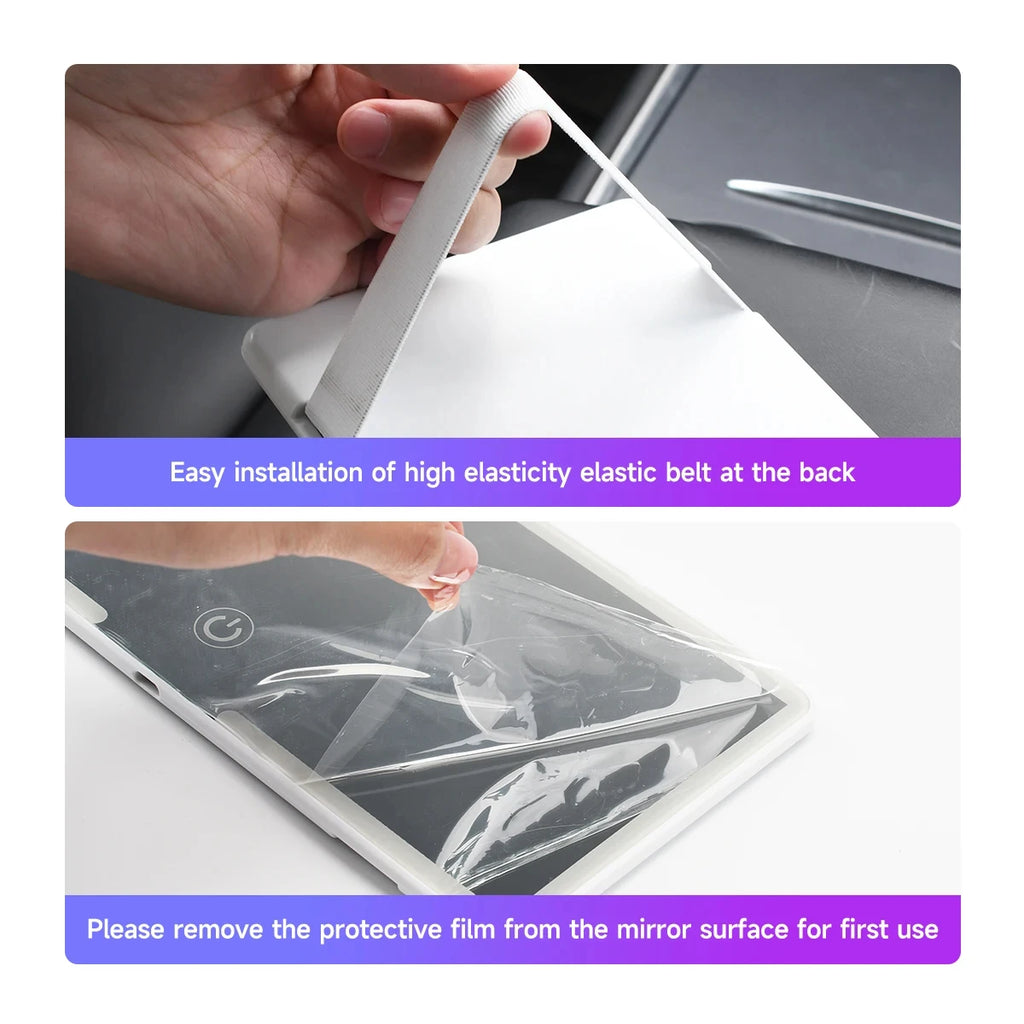 Easy installation of high elasticity elastic belt at the back

Please remove the protective film from the mirror surface for first use