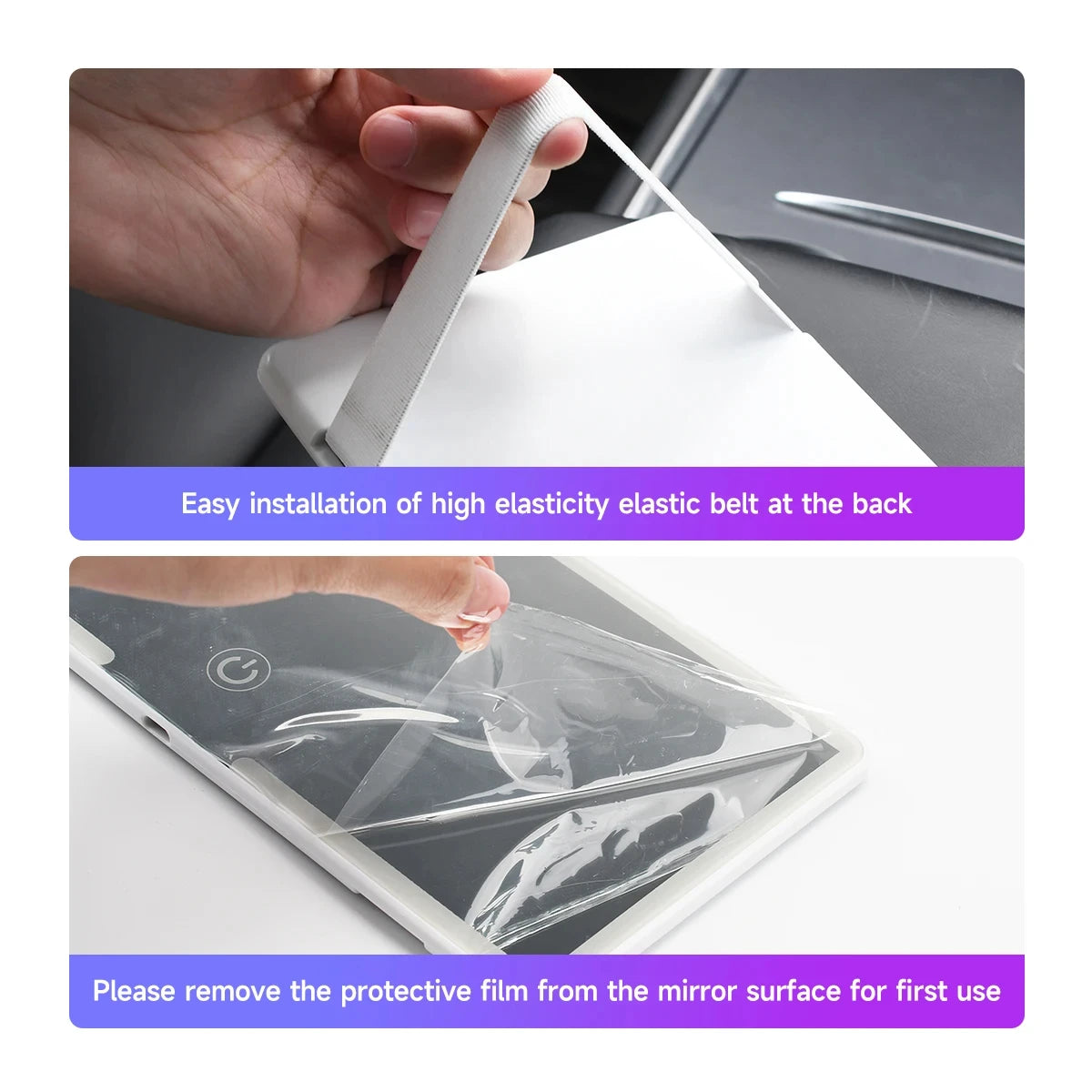 Easy installation of high elasticity elastic belt at the back

Please remove the protective film from the mirror surface for first use